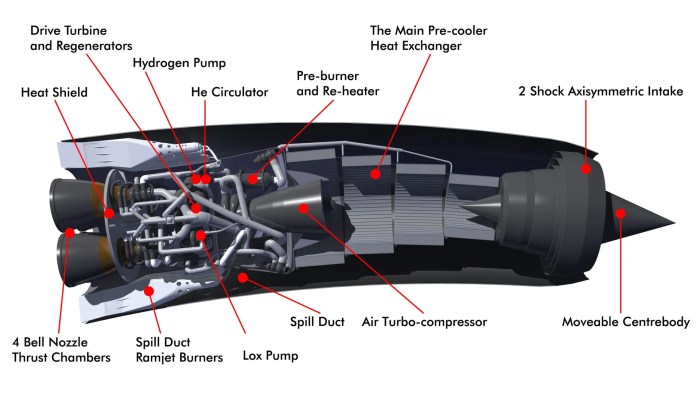 Drive Turbine and Regenerators

Hydrogen Pump

Heat Shield

He Circulator

Pre-burner and Re-heater

The Main Pre-cooler Heat Exchanger

2 Shock Axisymmetric Intake

4 Bell Nozzle Thrust Chambers

Spill Duct Ramjet Burners

Lox Pump

Spill Duct

Air Turbo-compressor

Moveable Centrebody