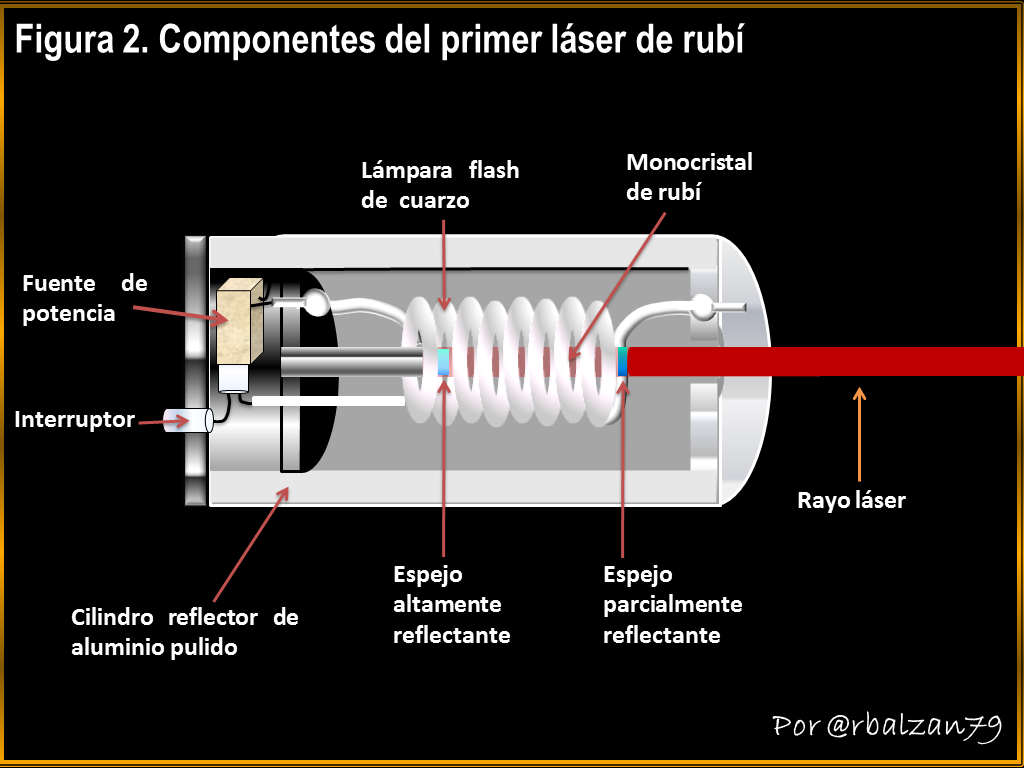 Figura 2. Componentes del primer láser de rubí

Lámpara flash de cuarzo

Monocristal de rubí

Fuente de potencia

Interruptor

Rayo láser

Cilindro reflector de aluminio pulido

Espejo altamente reflectante

Espejo parcialmente reflectante

Por @rbalzan79